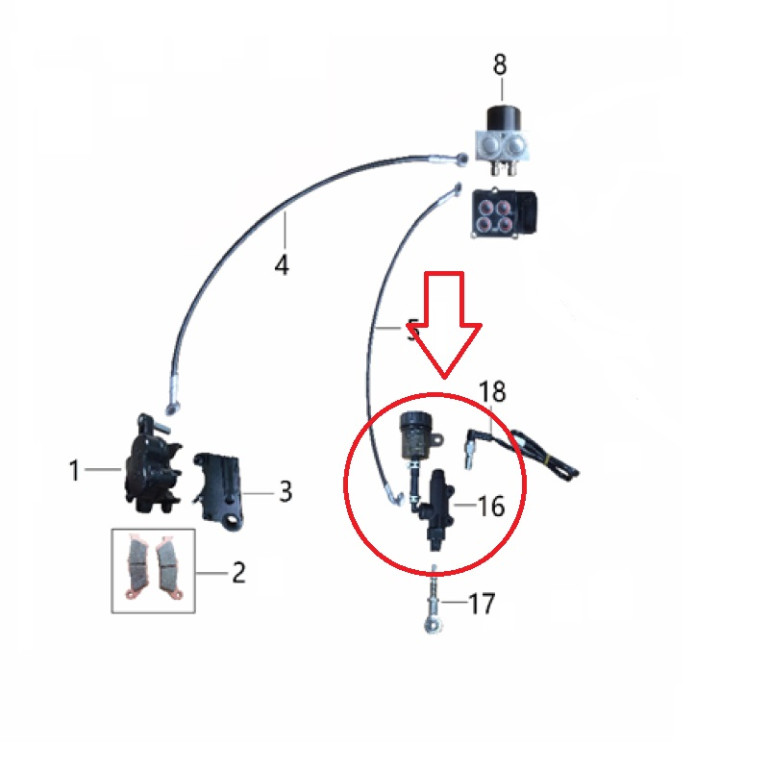 8

4

5

18

1

3

16

2

17