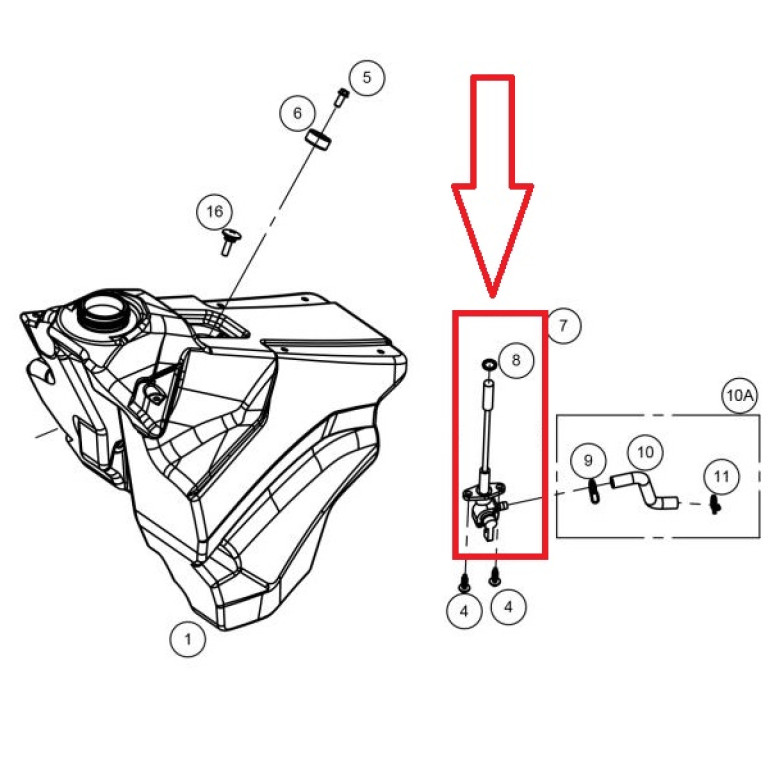 5
6
16
7
8
10A
9
10
11
4
4
1