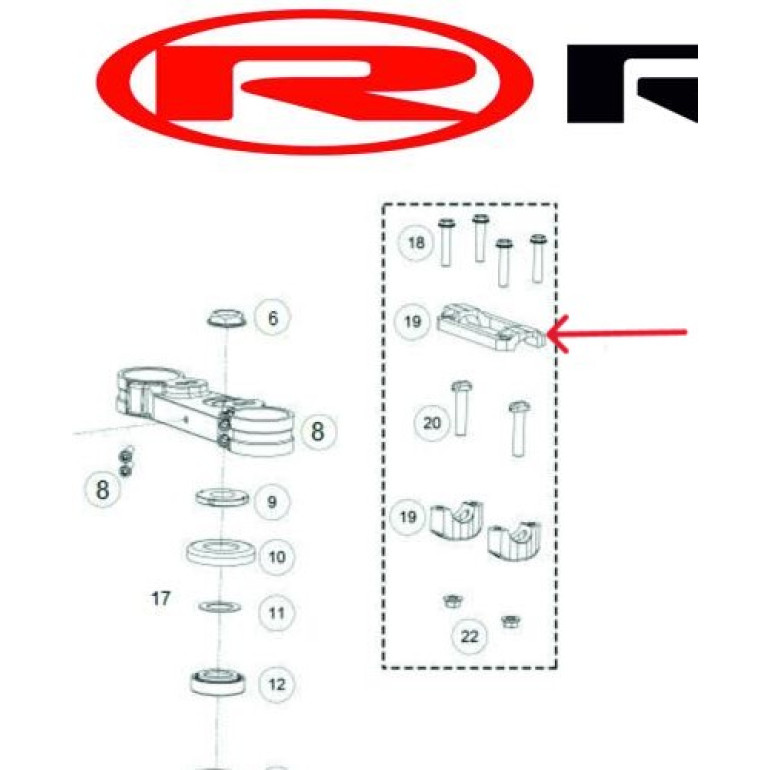 R

18

19

20

19

22

6

8

8

9

10

17

11

12