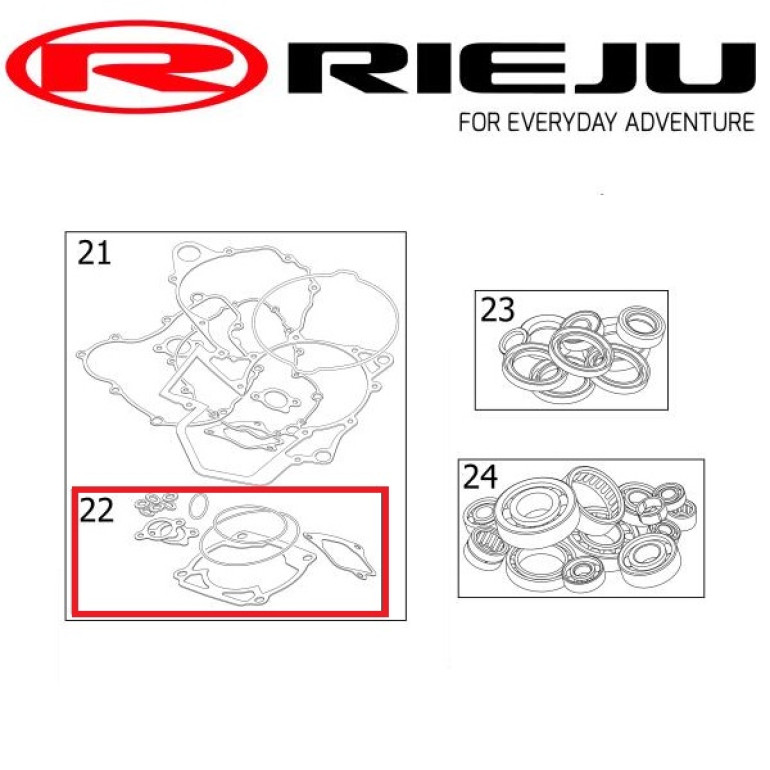 R RIEJU
FOR EVERYDAY ADVENTURE

21

22

23

24