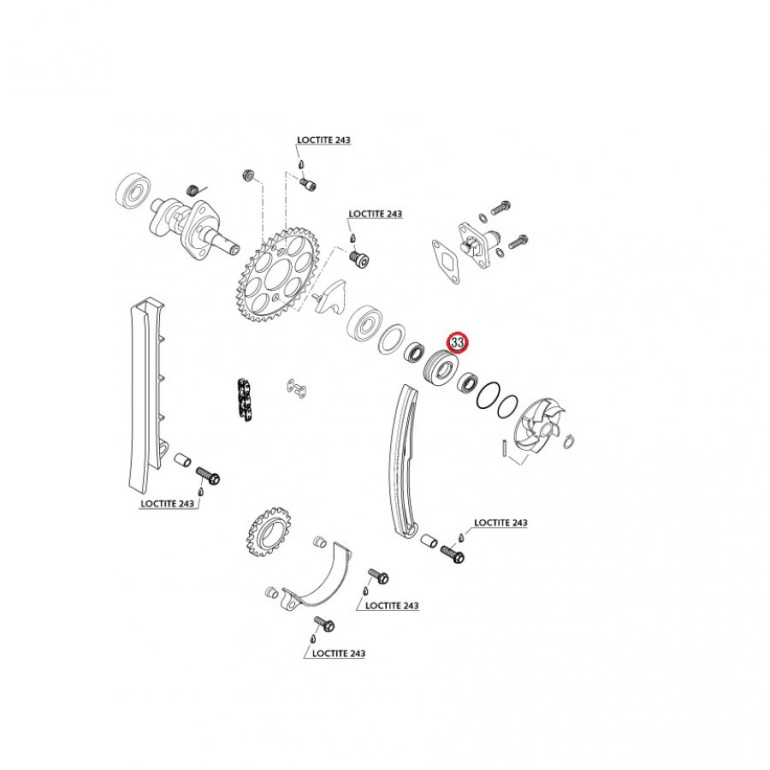 LOCTITE 243

LOCTITE 243

33

LOCTITE 243

LOCTITE 243

LOCTITE 243

LOCTITE 243